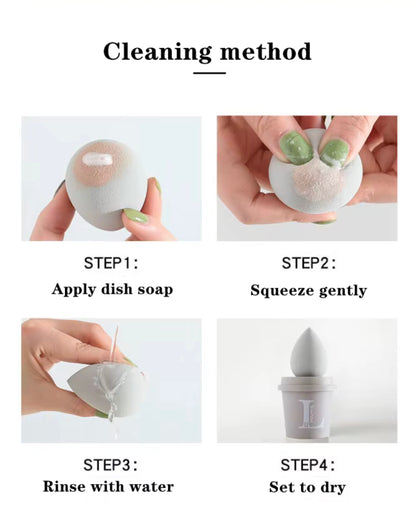 Cleaning method

STEP1:
Apply dish soap

STEP2:
Squeeze gently

STEP3:
Rinse with water

L

STEP4:
Set to dry